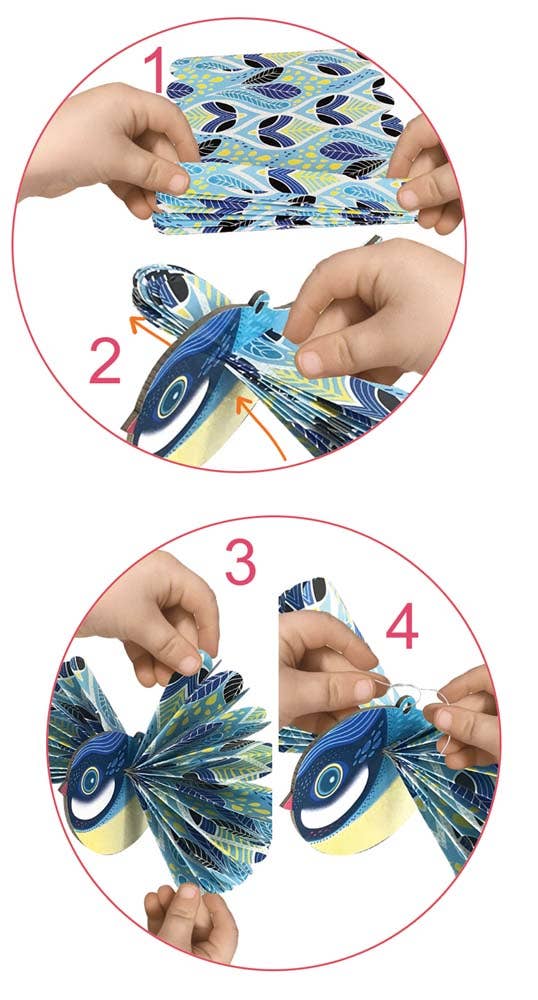 1

2

3

4