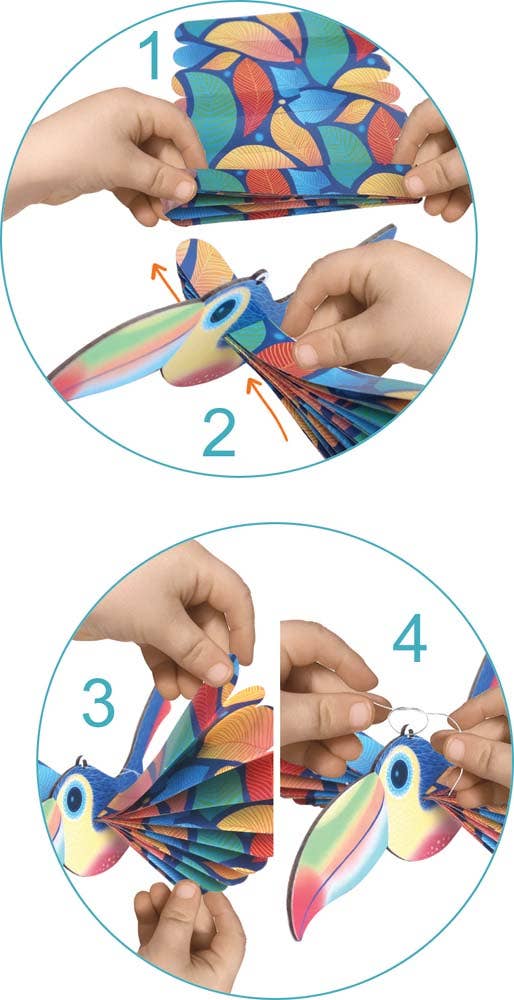 1
2
3
4