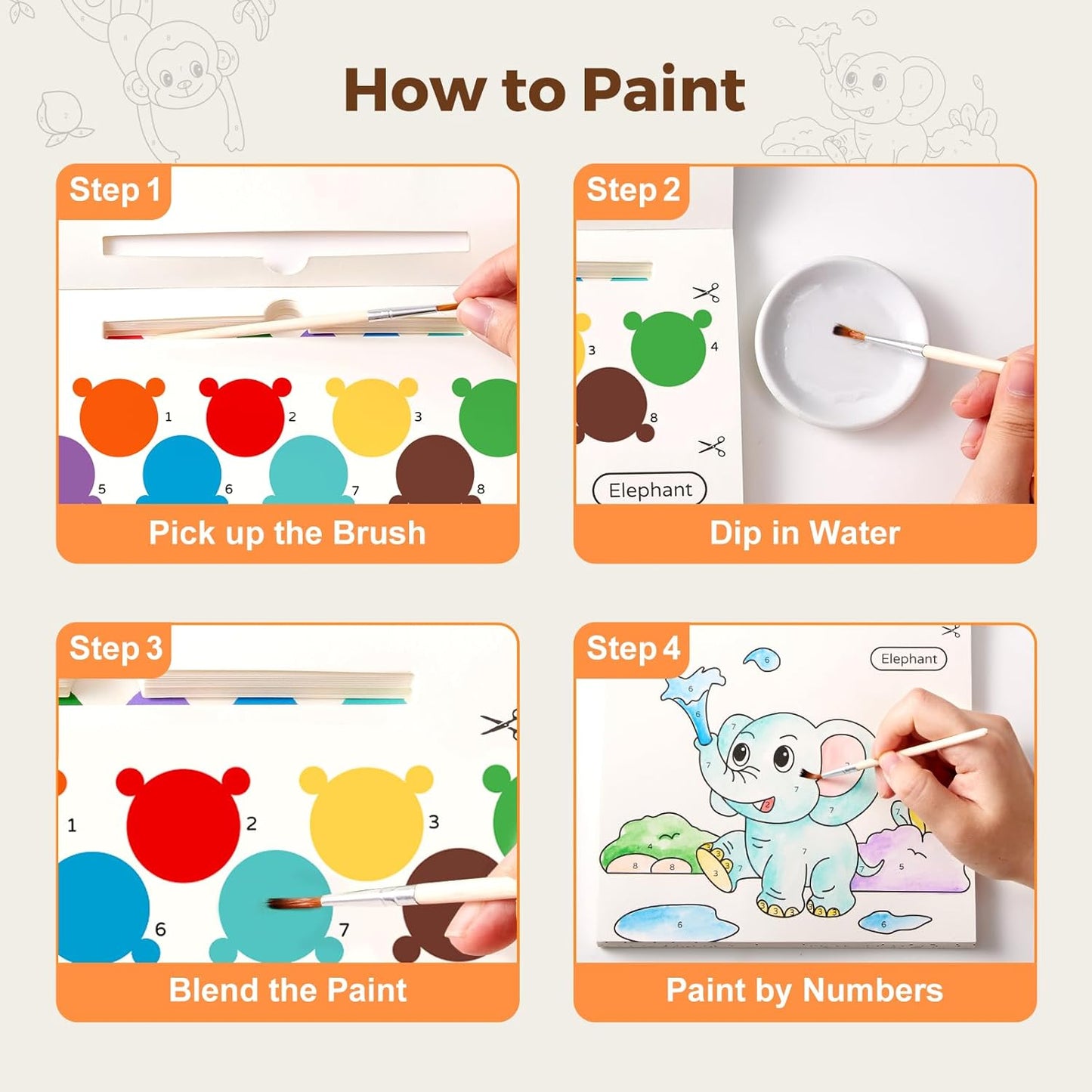 How to Paint

Step 1

1 2 3 5 6 7 8

Pick up the Brush

Step 2

3 4 8

Elephant

Dip in Water

Step 3

1 2 3 6 7

Blend the Paint

Step 4

Elephant

Paint by Numbers